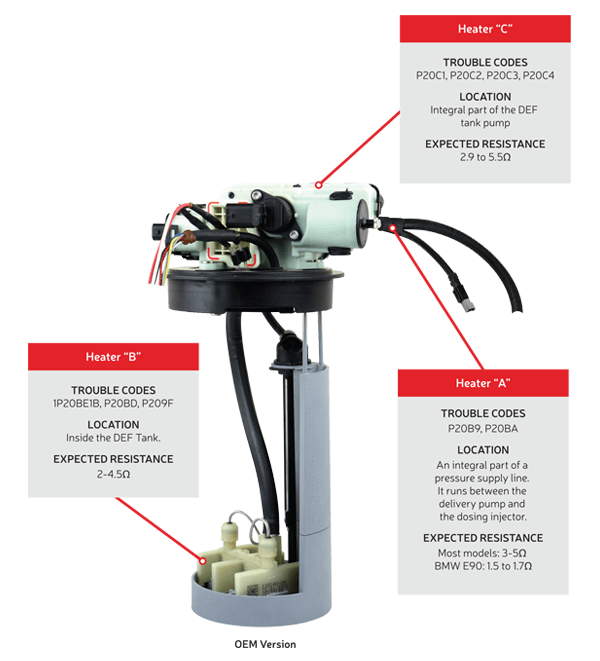 Heater "C"

TROUBLE CODES
P20C1, P20C2, P20C3, P20C4

LOCATION
Integral part of the DEF tank pump

EXPECTED RESISTANCE
2.9 to 5.5Ω

Heater "B"

TROUBLE CODES
1P20BE1B, P20BD, P209F

LOCATION
Inside the DEF Tank.

EXPECTED RESISTANCE
2-4.5Ω

Heater "A"

TROUBLE CODES
P20B9, P20BA

LOCATION
An integral part of a pressure supply line. It runs between the delivery pump and the dosing injector.

EXPECTED RESISTANCE
Most models: 3-5Ω
BMW E90: 1.5 to 1.7Ω

OEM Version